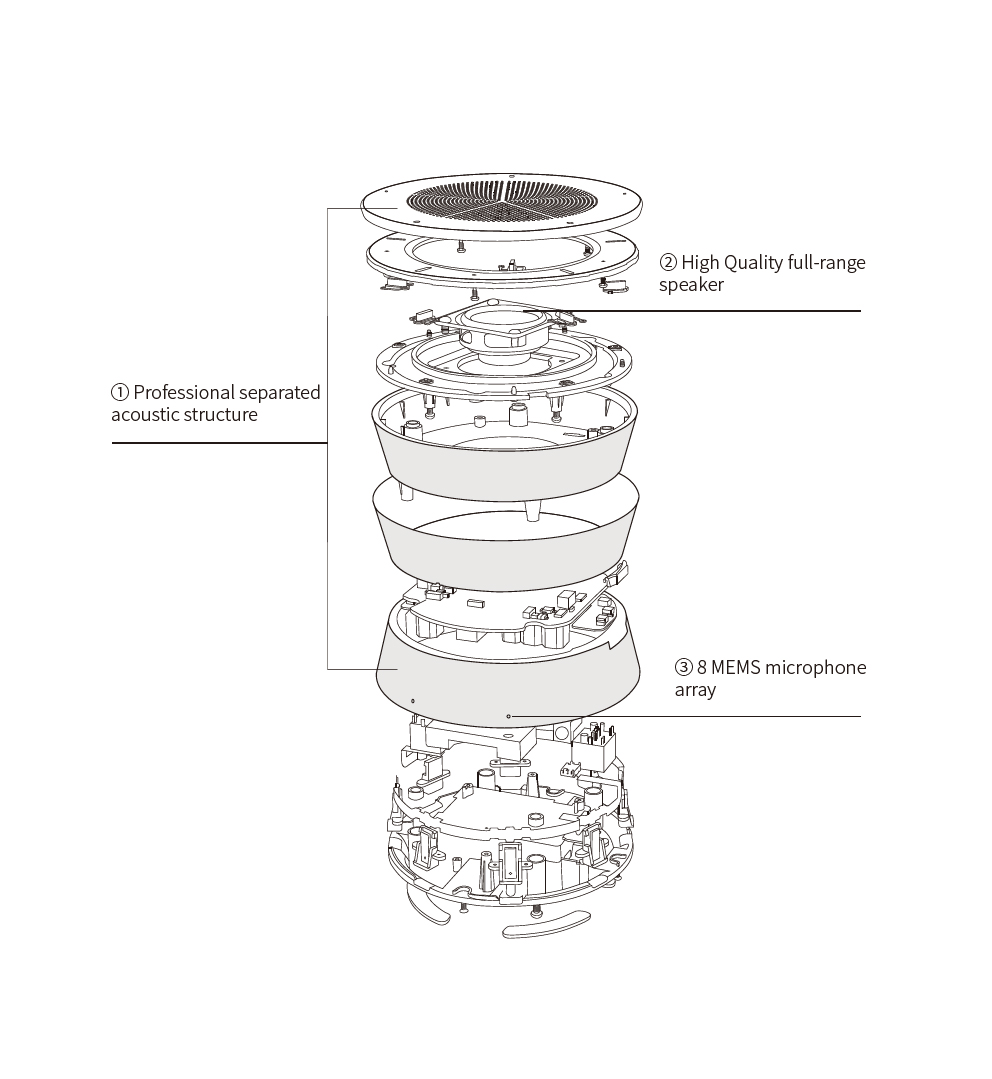 ② High Quality full-range speaker

① Professional separated acoustic structure

③ 8 MEMS microphone array