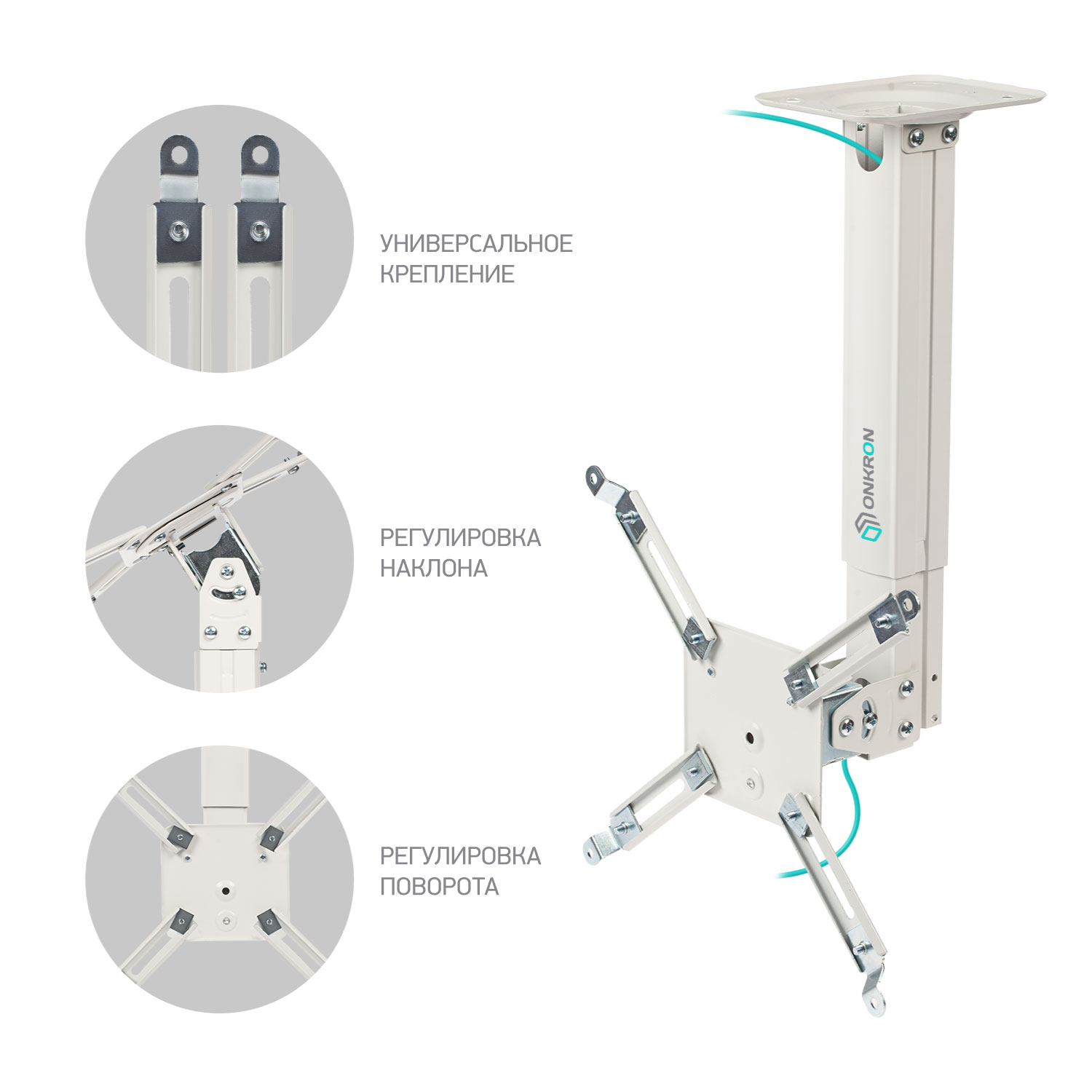 УНИВЕРСАЛЬНОЕ КРЕПЛЕНИЕ

РЕГУЛИРОВКА НАКЛОНА

РЕГУЛИРОВКА ПОВОРОТА

ONKRON